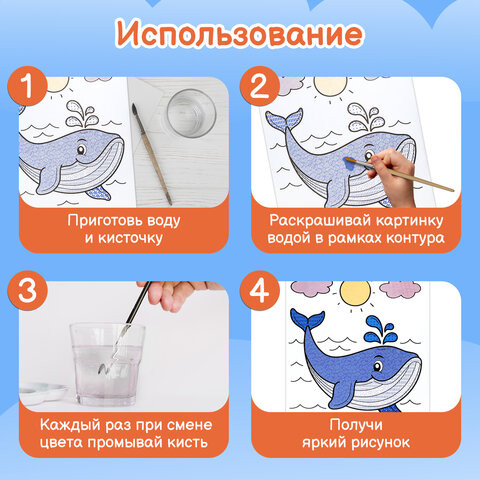 Использование

1

Приготовь воду и кисточку

2

Раскрашивай картинку водой в рамках контура

3

Каждый раз при смене цвета промывай кисть

4

Получи яркий рисунок